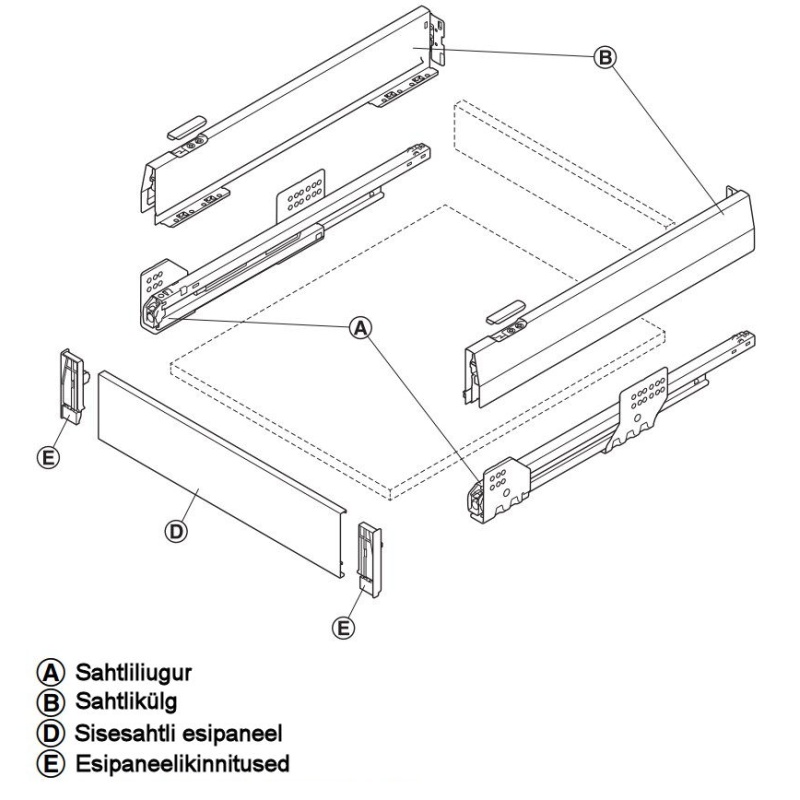 B
A
E
D
E

A Sahtliliugur
B Sahtlikülg
D Sisesahtli esipaneel
E Esipaneelikinnitused