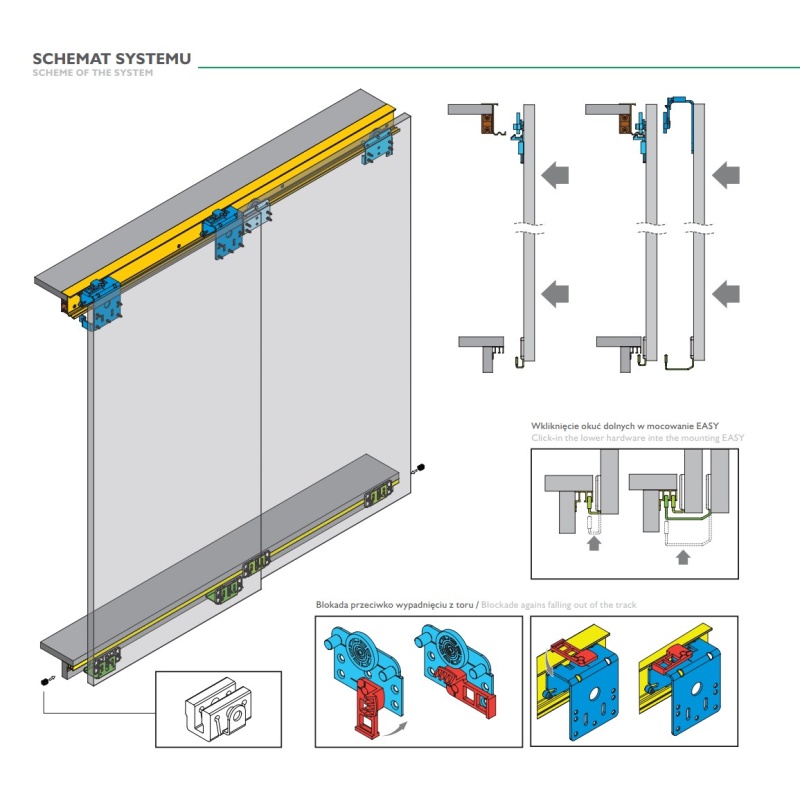 SCHEMAT SYSTEMU
SCHEME OF THE SYSTEM

Wkliknięcie okuć dolnych w mocowanie EASY
Click-in the lower hardware inte the mounting EASY

Blokada przeciwko wypadnięciu z toru / Blockade agains falling out of the track