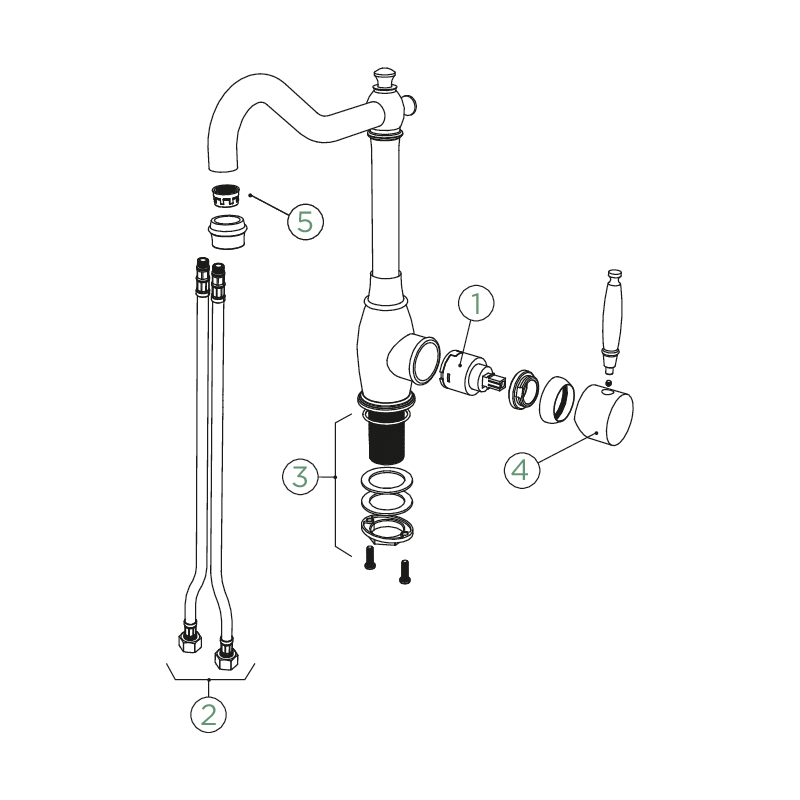 5
1
3
4
2